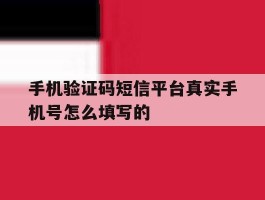 手机验证码短信平台真实手机号怎么填写的